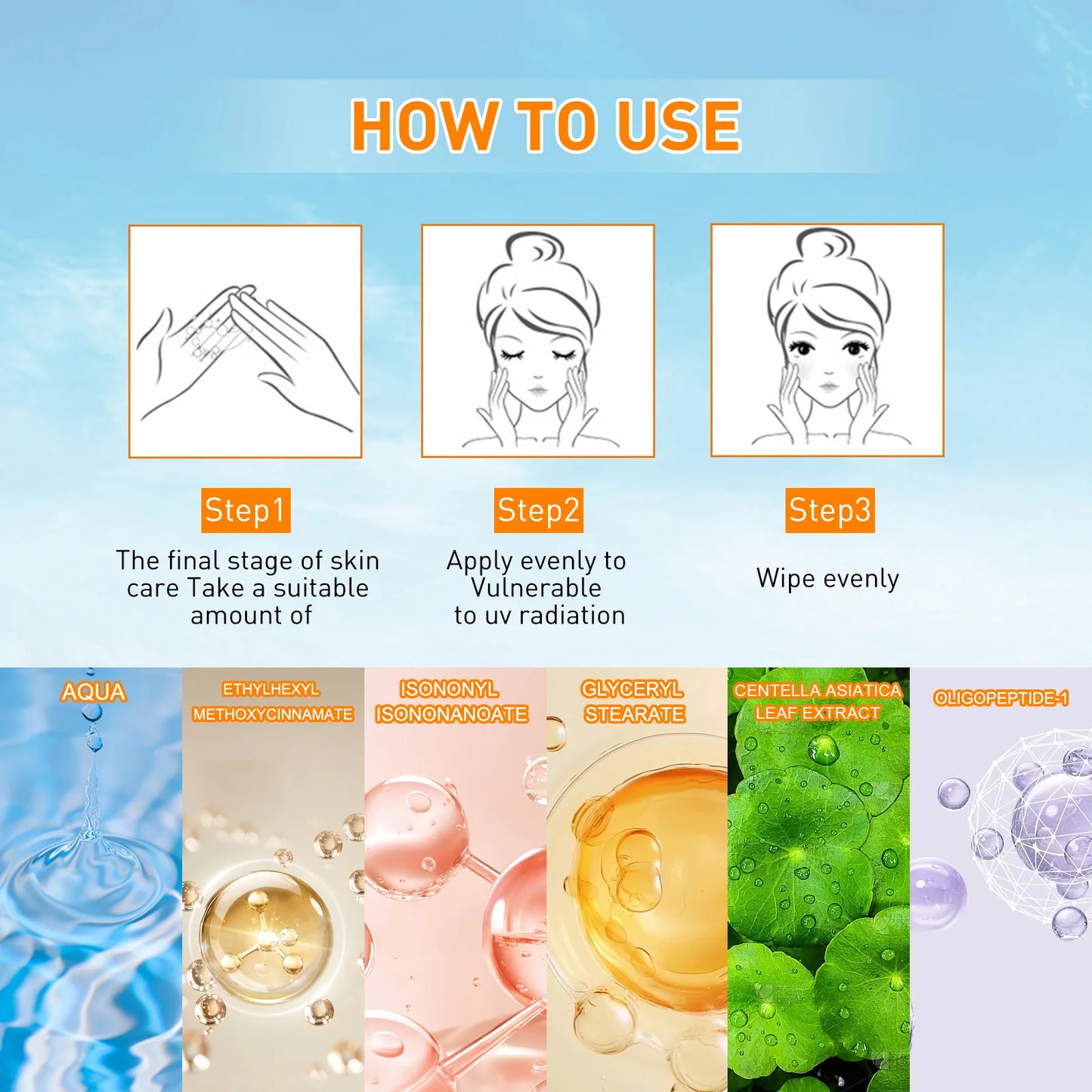 HOW TO USE

Step1

The final stage of skin care Take a suitable amount of

Step2

Apply evenly to Vulnerable to uv radiation

Step3

Wipe evenly

AQUA

ETHYLHEXYL METHOXYCINNAMATE

ISONONYL ISONONANOATE

GLYCERYL STEARATE

CENTELLA ASIATICA LEAF EXTRACT

OLIGOPEPTIDE-1