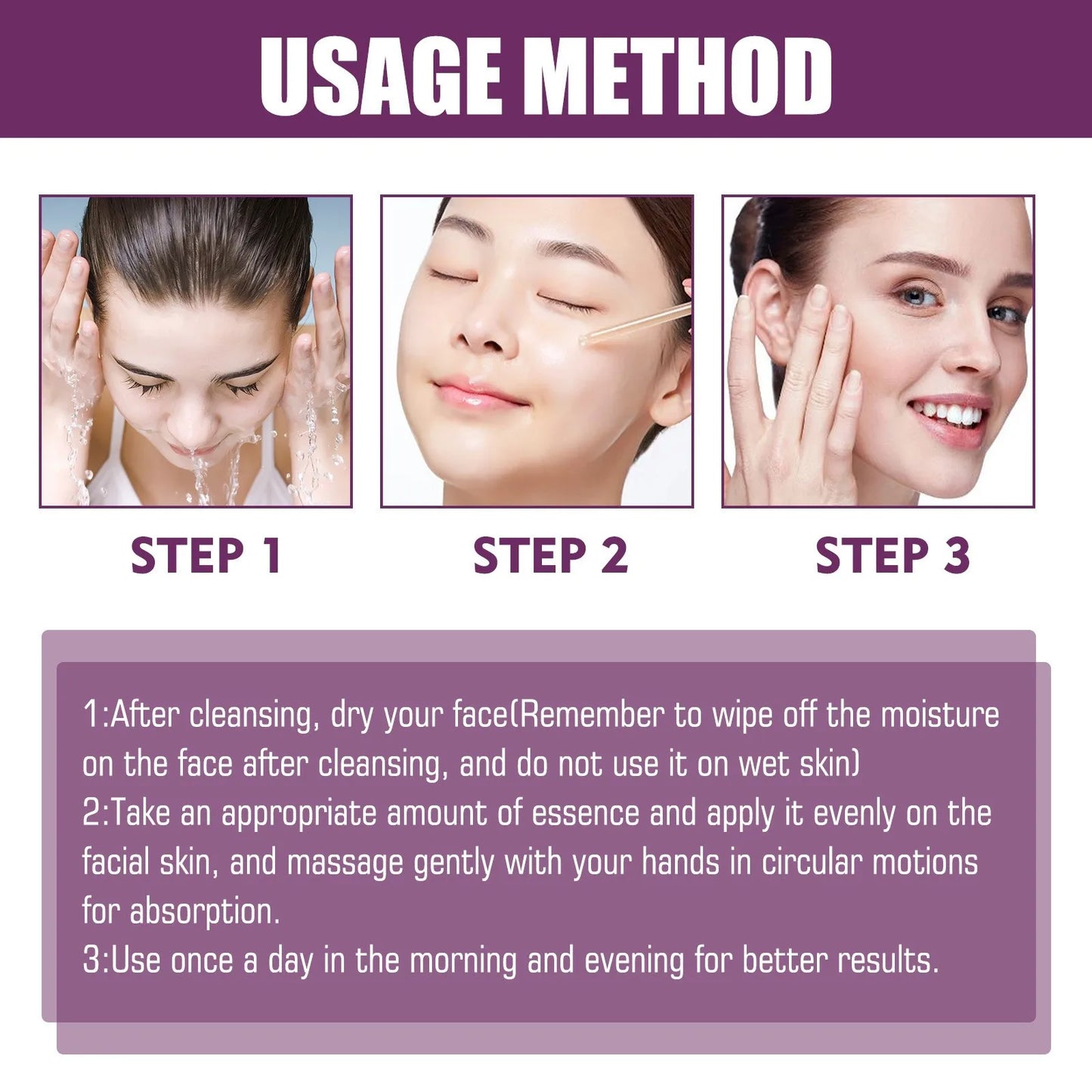 USAGE METHOD

STEP 1

STEP 2

STEP 3

1:After cleansing, dry your face(Remember to wipe off the moisture on the face after cleansing, and do not use it on wet skin)
2:Take an appropriate amount of essence and apply it evenly on the facial skin, and massage gently with your hands in circular motions for absorption.
3:Use once a day in the morning and evening for better results.