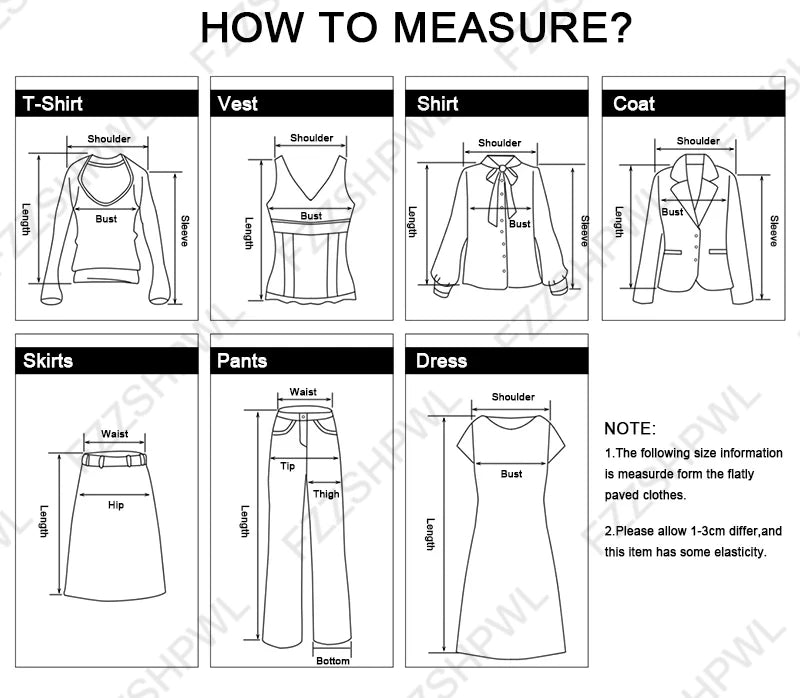 HOW TO MEASURE?

T-Shirt
Shoulder
Length
Bust
Sleeve

Vest
Shoulder
Length
Bust

Shirt
Shoulder
Length
Bust
Sleeve

Coat
Shoulder
Length
Bust
Sleeve

Skirts
Waist
Length
Hip

Pants
Waist
Length
Tip
Thigh
Bottom

Dress
Shoulder
Bust
Length

NOTE:
1.The following size information is measurde form the flatly paved clothes.

2.Please allow 1-3cm differ,and this item has some elasticity.

FZZSHPWL