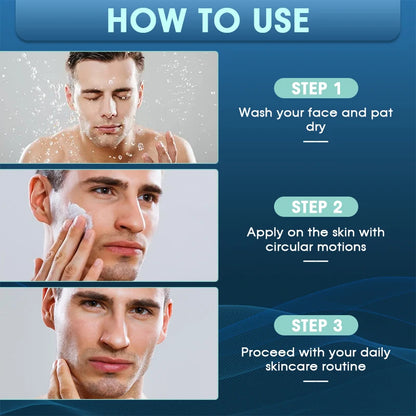 HOW TO USE

STEP 1

Wash your face and pat dry

STEP 2

Apply on the skin with circular motions

STEP 3

Proceed with your daily skincare routine