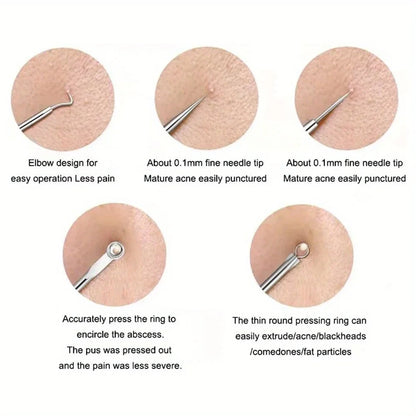 Elbow design for
easy operation Less pain

About 0.1mm fine needle tip
Mature acne easily punctured

About 0.1mm fine needle tip
Mature acne easily punctured

Accurately press the ring to
encircle the abscess.
The pus was pressed out
and the pain was less severe.

The thin round pressing ring can
easily extrude/acne/blackheads
/comedones/fat particles