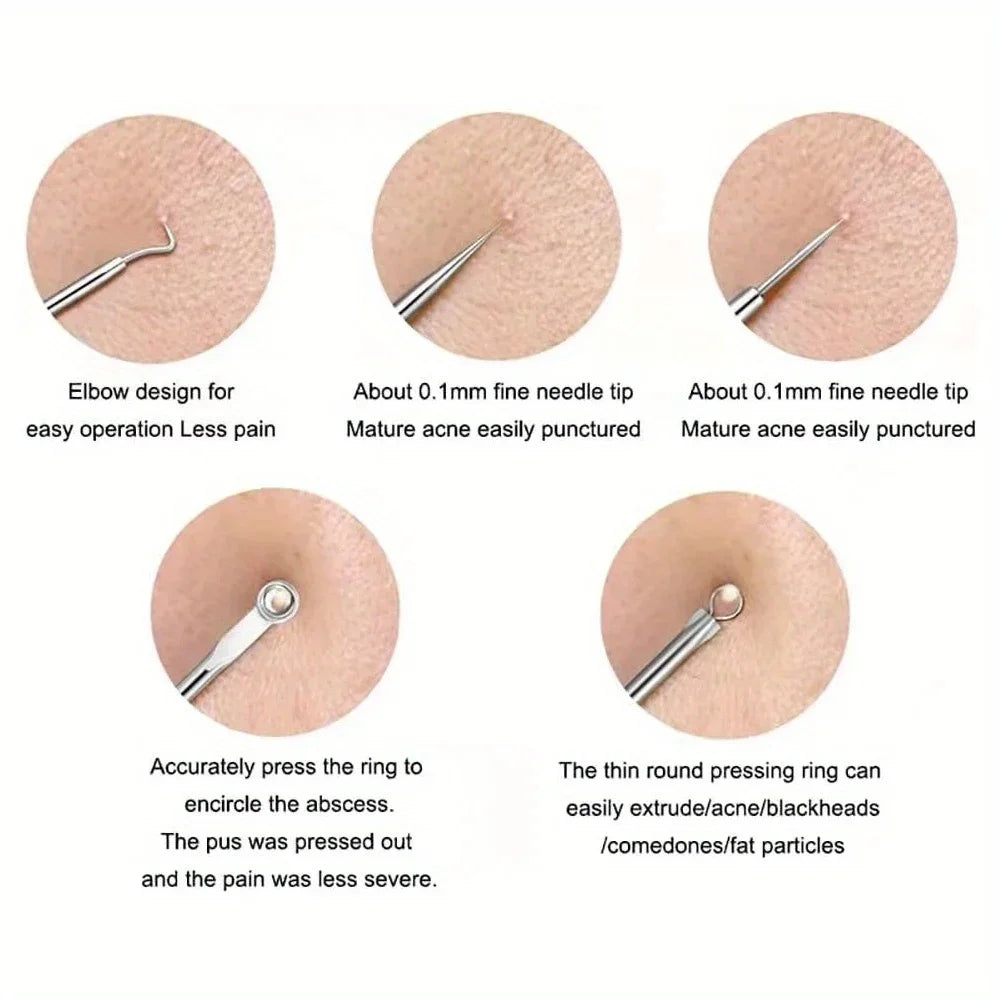 Elbow design for
easy operation Less pain

About 0.1mm fine needle tip
Mature acne easily punctured

About 0.1mm fine needle tip
Mature acne easily punctured

Accurately press the ring to
encircle the abscess.
The pus was pressed out
and the pain was less severe.

The thin round pressing ring can
easily extrude/acne/blackheads
/comedones/fat particles