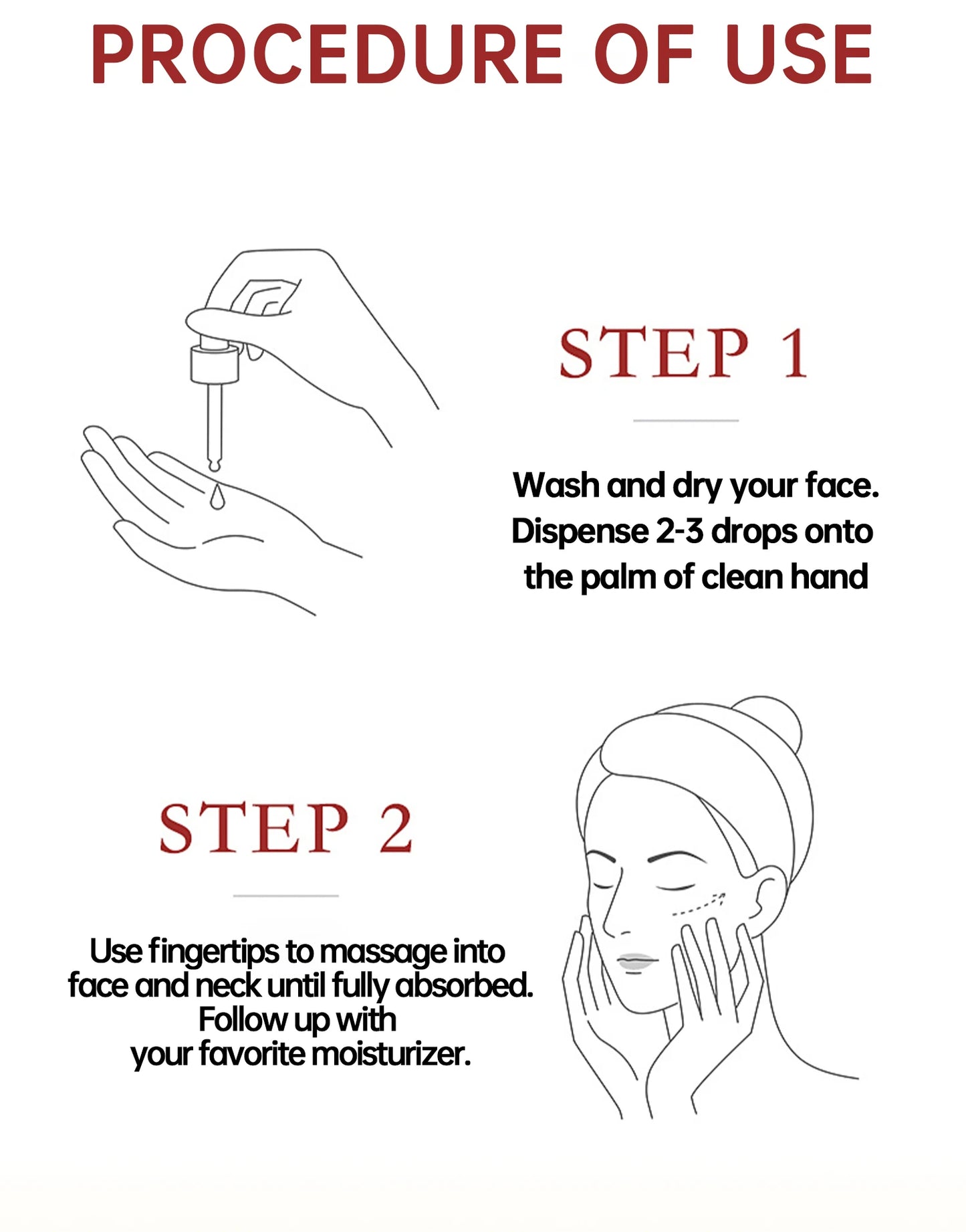 PROCEDURE OF USE

STEP 1

Wash and dry your face. Dispense 2-3 drops onto the palm of clean hand

STEP 2

Use fingertips to massage into face and neck until fully absorbed. Follow up with your favorite moisturizer.