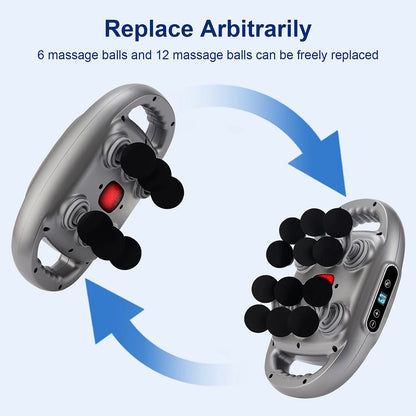 Replace Arbitrarily

6 massage balls and 12 massage balls can be freely replaced