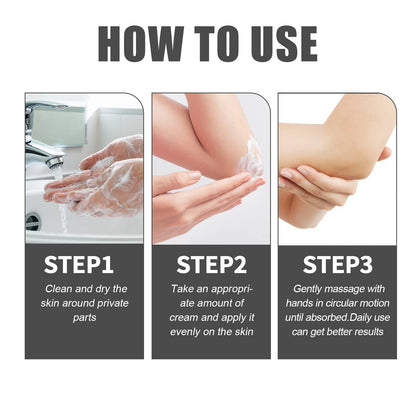 HOW TO USE

STEP1

Clean and dry the skin around private parts

STEP2

Take an appropriate amount of cream and apply it evenly on the skin

STEP3

Gently massage with hands in circular motion until absorbed.Daily use can get better results