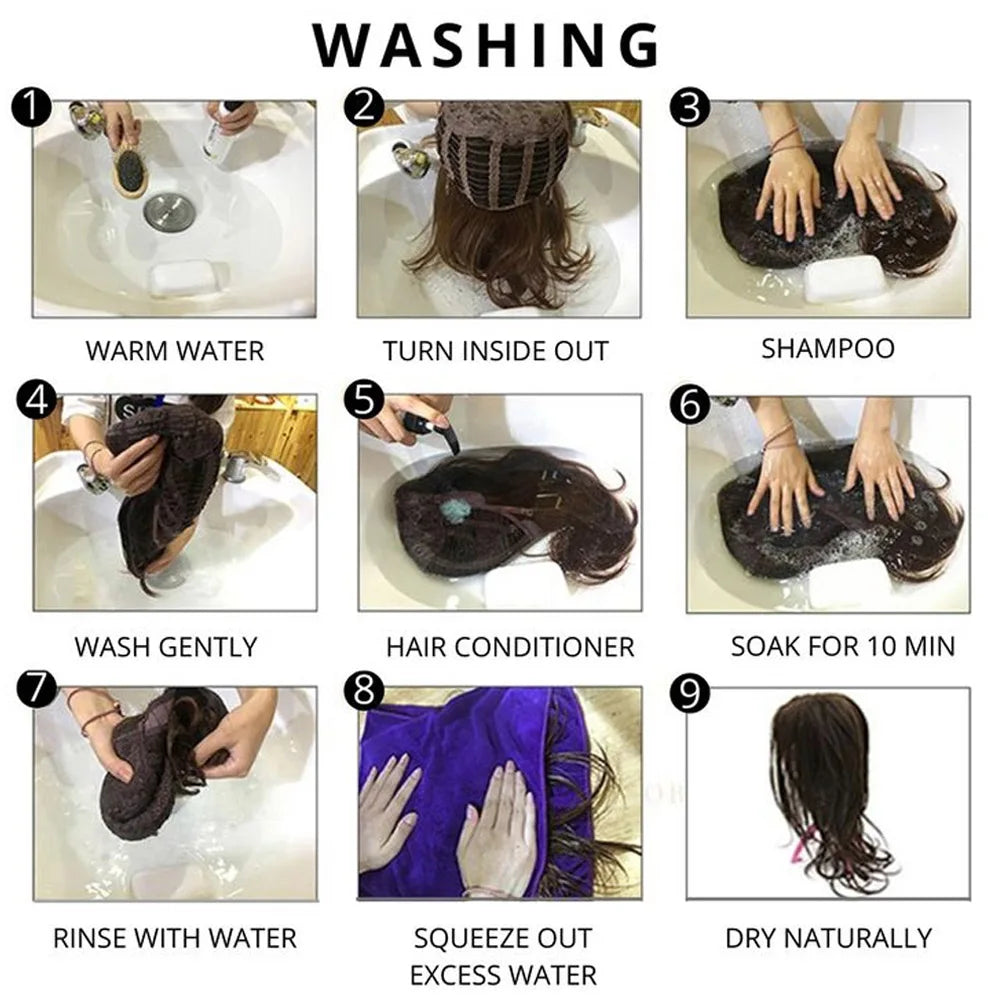 WASHING

1
WARM WATER

2
TURN INSIDE OUT

3
SHAMPOO

4
WASH GENTLY

5
HAIR CONDITIONER

6
SOAK FOR 10 MIN

7
RINSE WITH WATER

8
SQUEEZE OUT EXCESS WATER

9
DRY NATURALLY