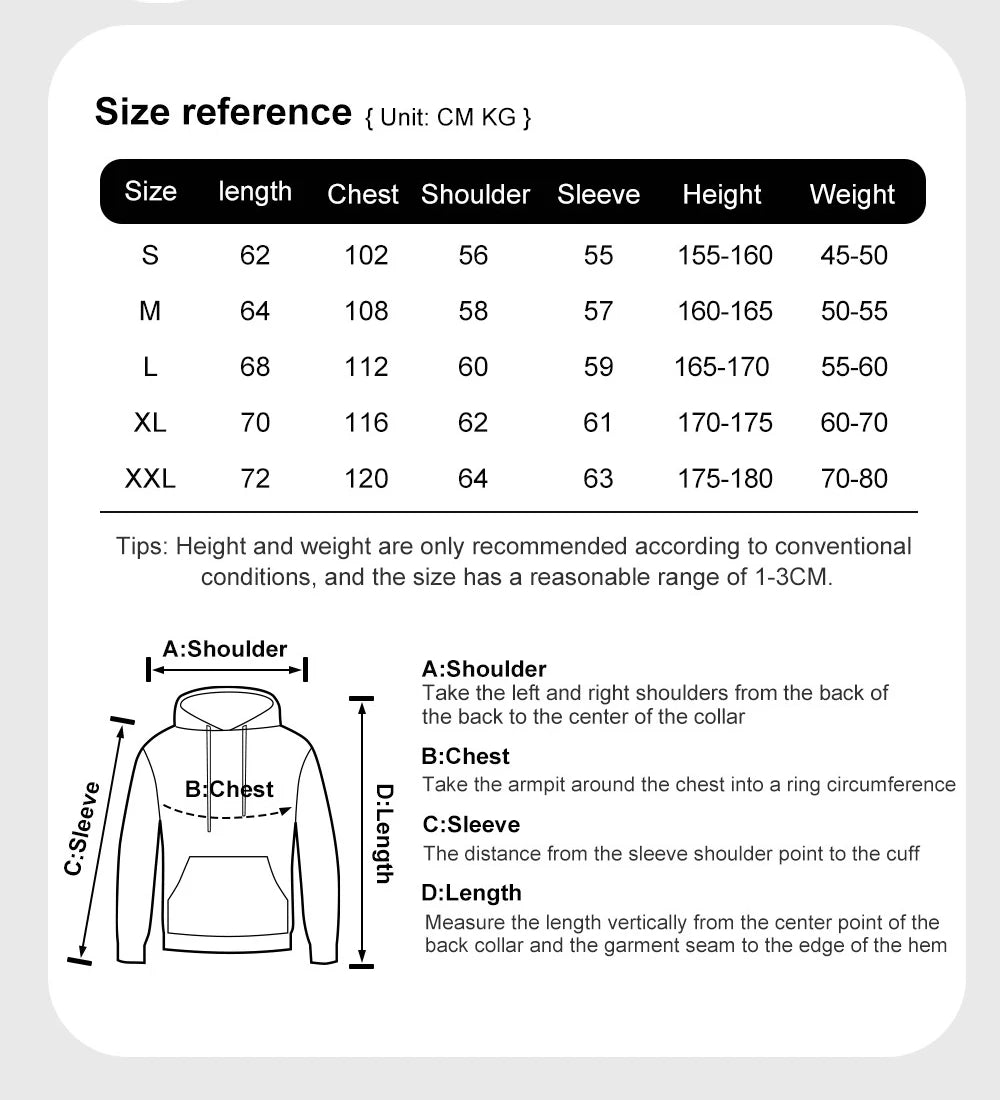 Size reference { Unit: CM KG }

| Size | length | Chest | Shoulder | Sleeve | Height | Weight |
|---|---|---|---|---|---|---|
| S | 62 | 102 | 56 | 55 | 155-160 | 45-50 |
| M | 64 | 108 | 58 | 57 | 160-165 | 50-55 |
| L | 68 | 112 | 60 | 59 | 165-170 | 55-60 |
| XL | 70 | 116 | 62 | 61 | 170-175 | 60-70 |
| XXL | 72 | 120 | 64 | 63 | 175-180 | 70-80 |

Tips: Height and weight are only recommended according to conventional conditions, and the size has a reasonable range of 1-3CM.

A:Shoulder

B:Chest

C:Sleeve

D:Length

A:Shoulder
Take the left and right shoulders from the back of the back to the center of the collar

B:Chest
Take the armpit around the chest into a ring circumference

C:Sleeve
The distance from the sleeve shoulder point to the cuff

D:Length
Measure the length vertically from the center point of the back collar and the garment seam to the edge of the hem