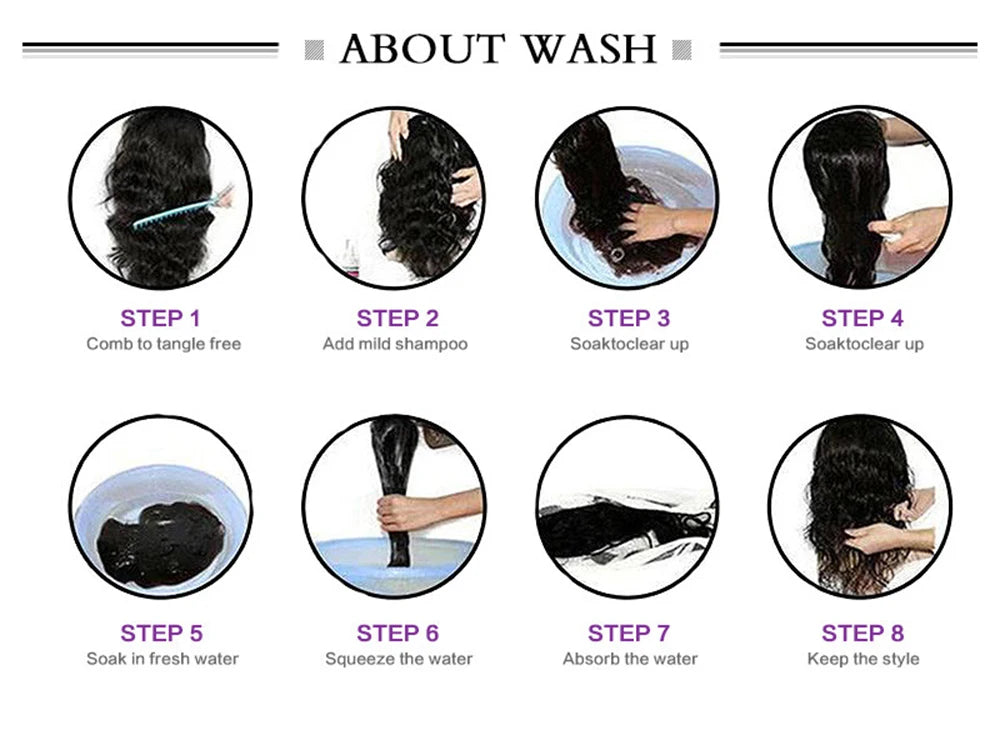 ABOUT WASH

STEP 1
Comb to tangle free

STEP 2
Add mild shampoo

STEP 3
Soaktoclear up

STEP 4
Soaktoclear up

STEP 5
Soak in fresh water

STEP 6
Squeeze the water

STEP 7
Absorb the water

STEP 8
Keep the style