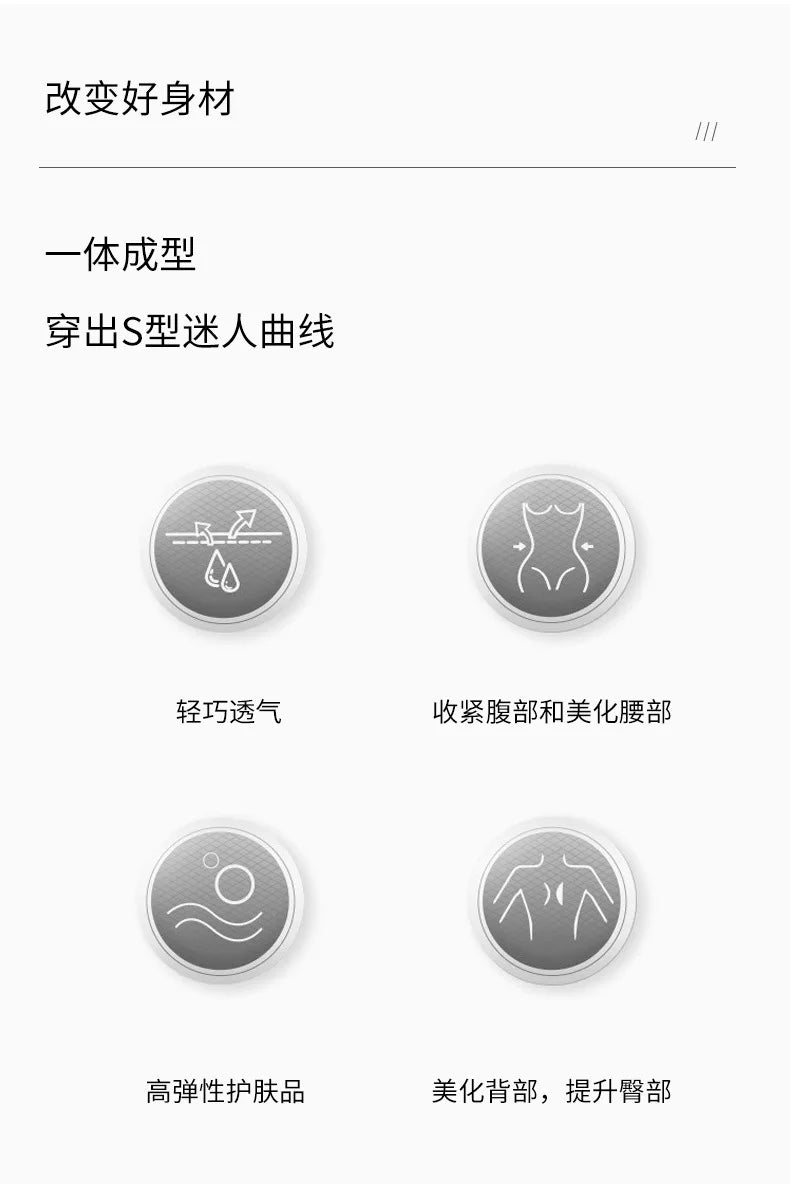 改变好身材

///

一体成型

穿出S型迷人曲线

轻巧透气

收紧腹部和美化腰部

高弹性护肤品

美化背部，提升臀部