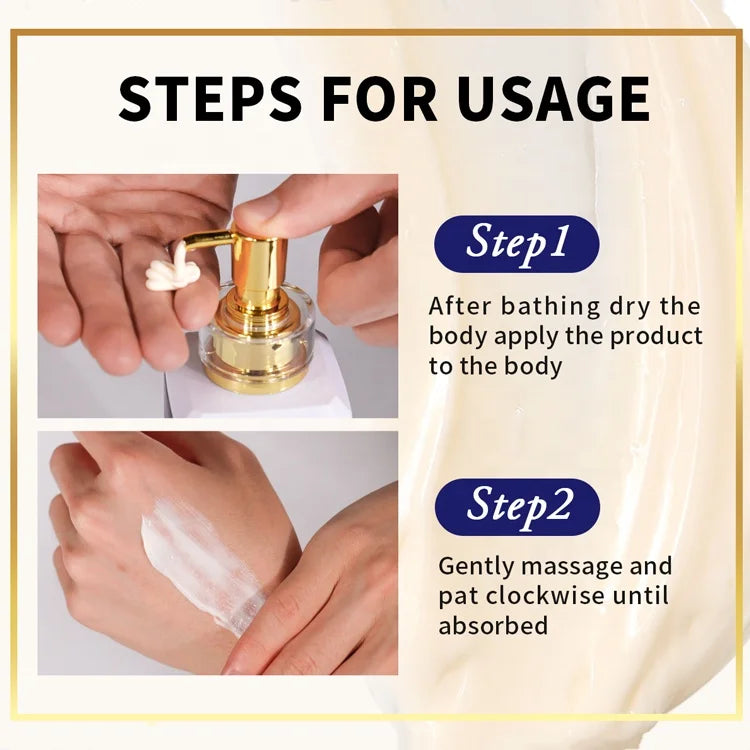 STEPS FOR USAGE

Step1

After bathing dry the body apply the product to the body

Step2

Gently massage and pat clockwise until absorbed