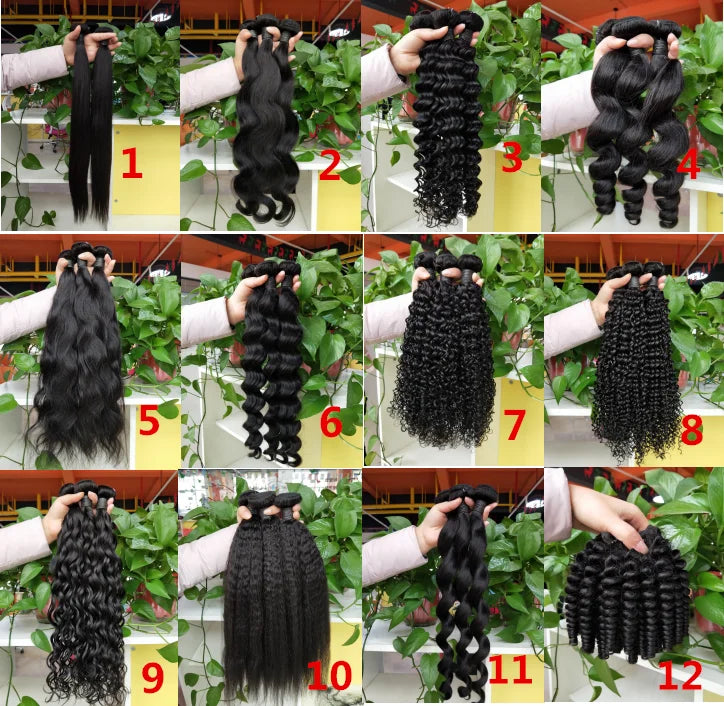 1
2
3
4
5
6
7
8
9
10
11
12