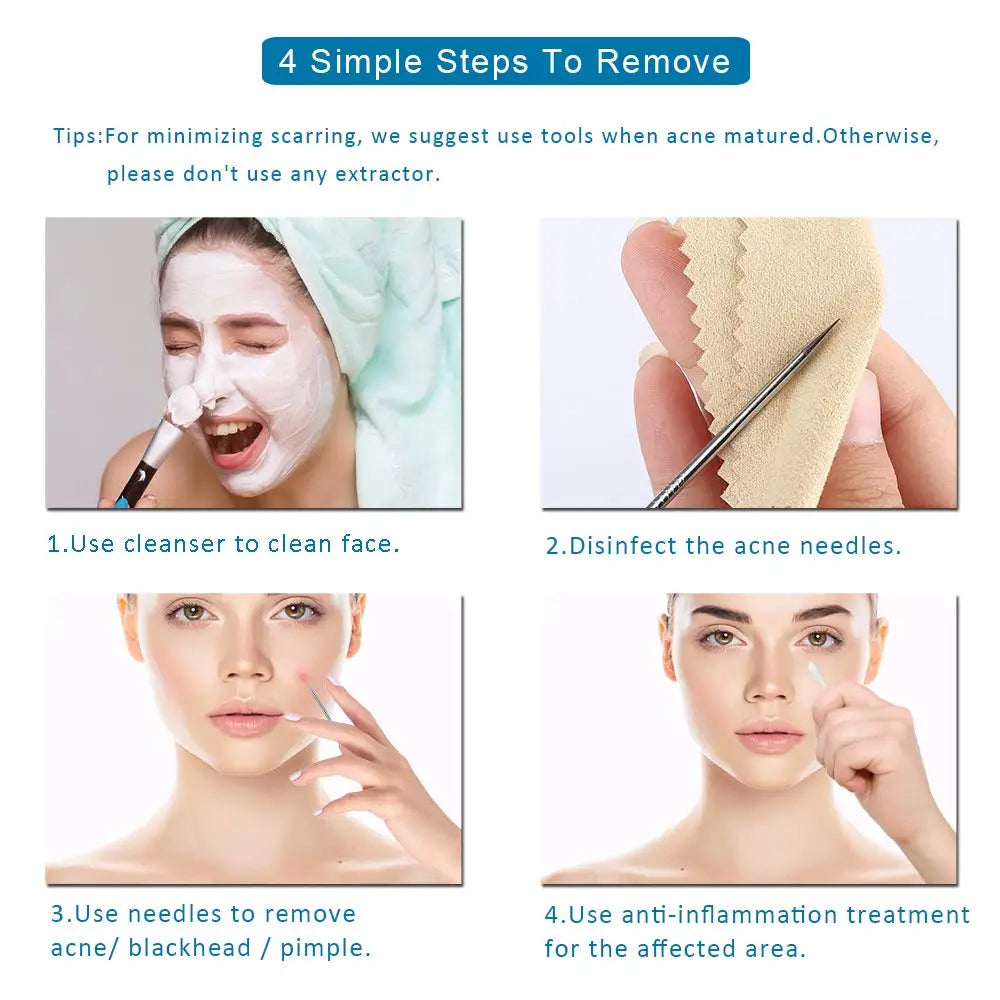 4 Simple Steps To Remove

Tips:For minimizing scarring, we suggest use tools when acne matured.Otherwise, please don't use any extractor.

1.Use cleanser to clean face.

2.Disinfect the acne needles.

3.Use needles to remove acne/ blackhead / pimple.

4.Use anti-inflammation treatment for the affected area.