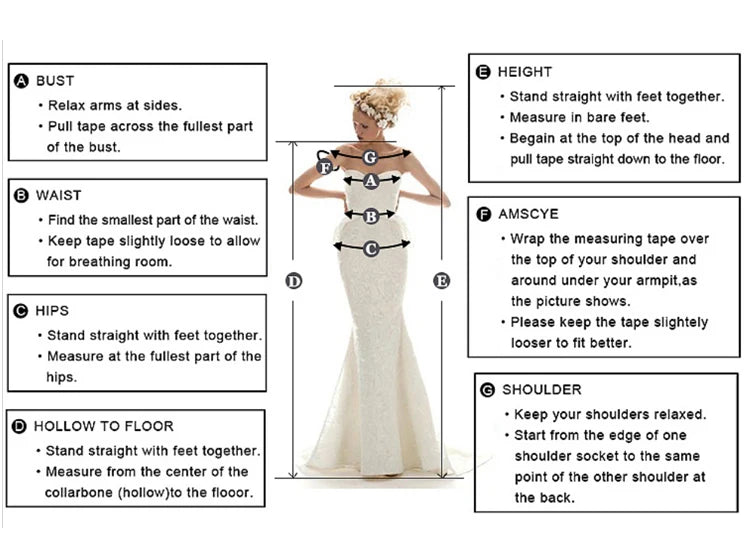 A BUST
• Relax arms at sides.
• Pull tape across the fullest part of the bust.

B WAIST
• Find the smallest part of the waist.
• Keep tape slightly loose to allow for breathing room.

C HIPS
• Stand straight with feet together.
• Measure at the fullest part of the hips.

D HOLLOW TO FLOOR
• Stand straight with feet together.
• Measure from the center of the collarbone (hollow)to the flooor.

G
F
A
B
C
D
E

E HEIGHT
• Stand straight with feet together.
• Measure in bare feet.
• Begain at the top of the head and pull tape straight down to the floor.

F AMSCYE
• Wrap the measuring tape over the top of your shoulder and around under your armpit,as the picture shows.
• Please keep the tape slightely looser to fit better.

G SHOULDER
• Keep your shoulders relaxed.
• Start from the edge of one shoulder socket to the same point of the other shoulder at the back.